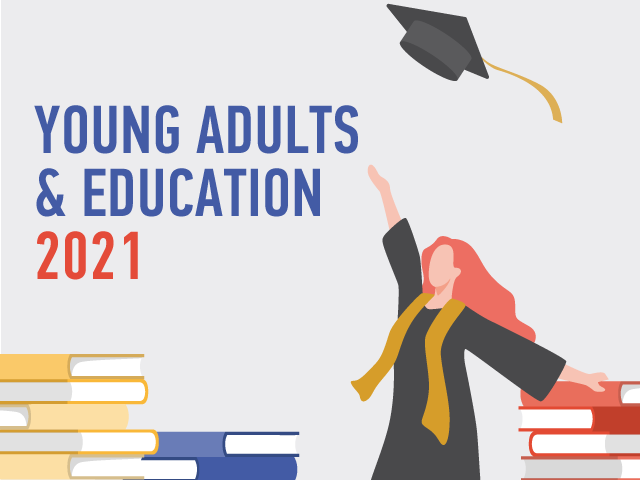 YOUNG ADULTS
& EDUCATION
2021