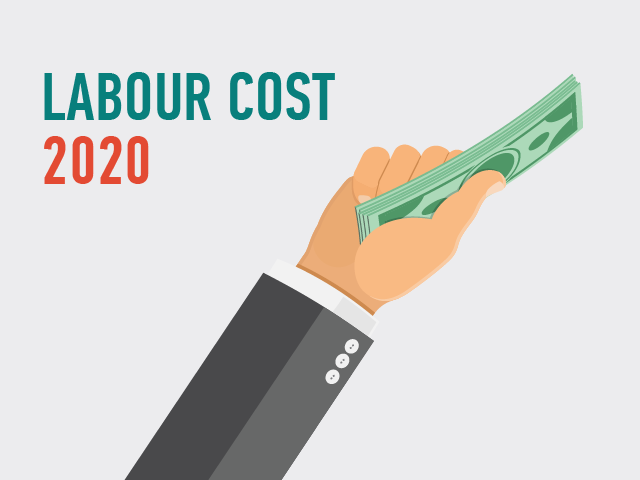 LABOUR COST
2020