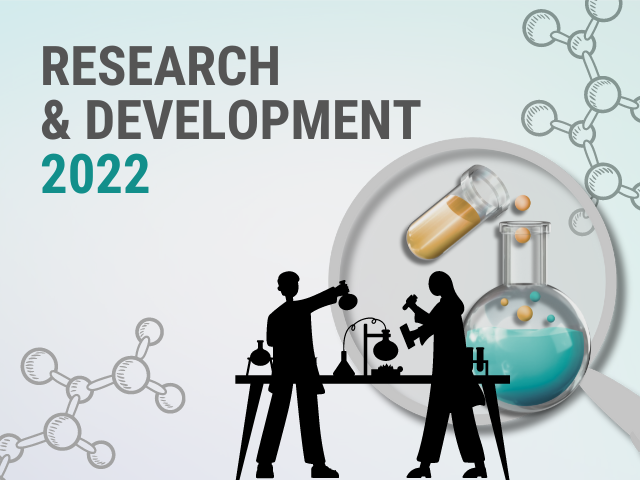 RESEARCH
& DEVELOPMENT
2022